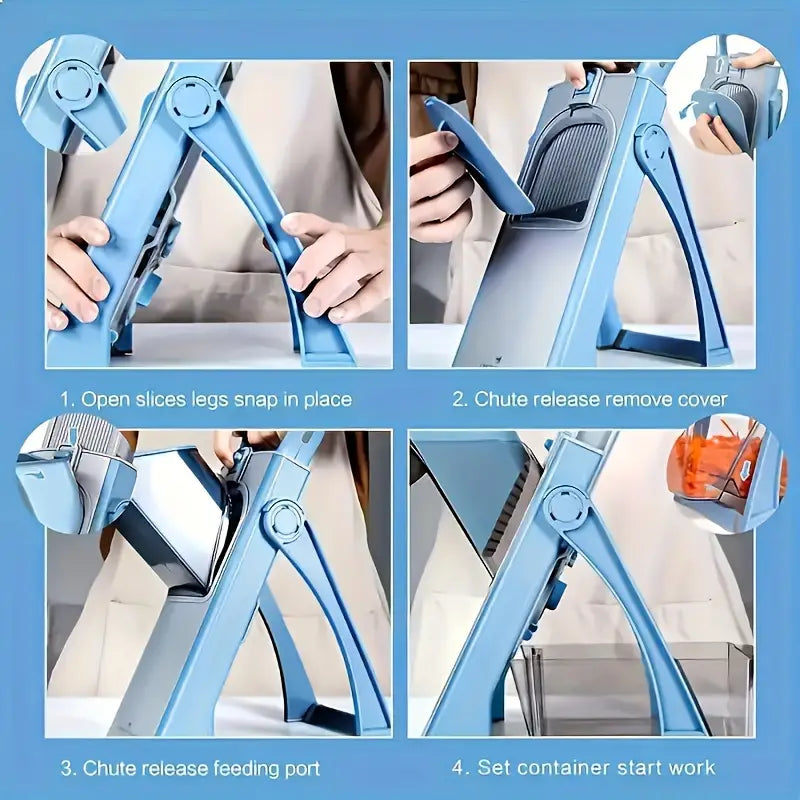 1. Open slices legs snap in place

2. Chute release remove cover

3. Chute release feeding port

4. Set container start work